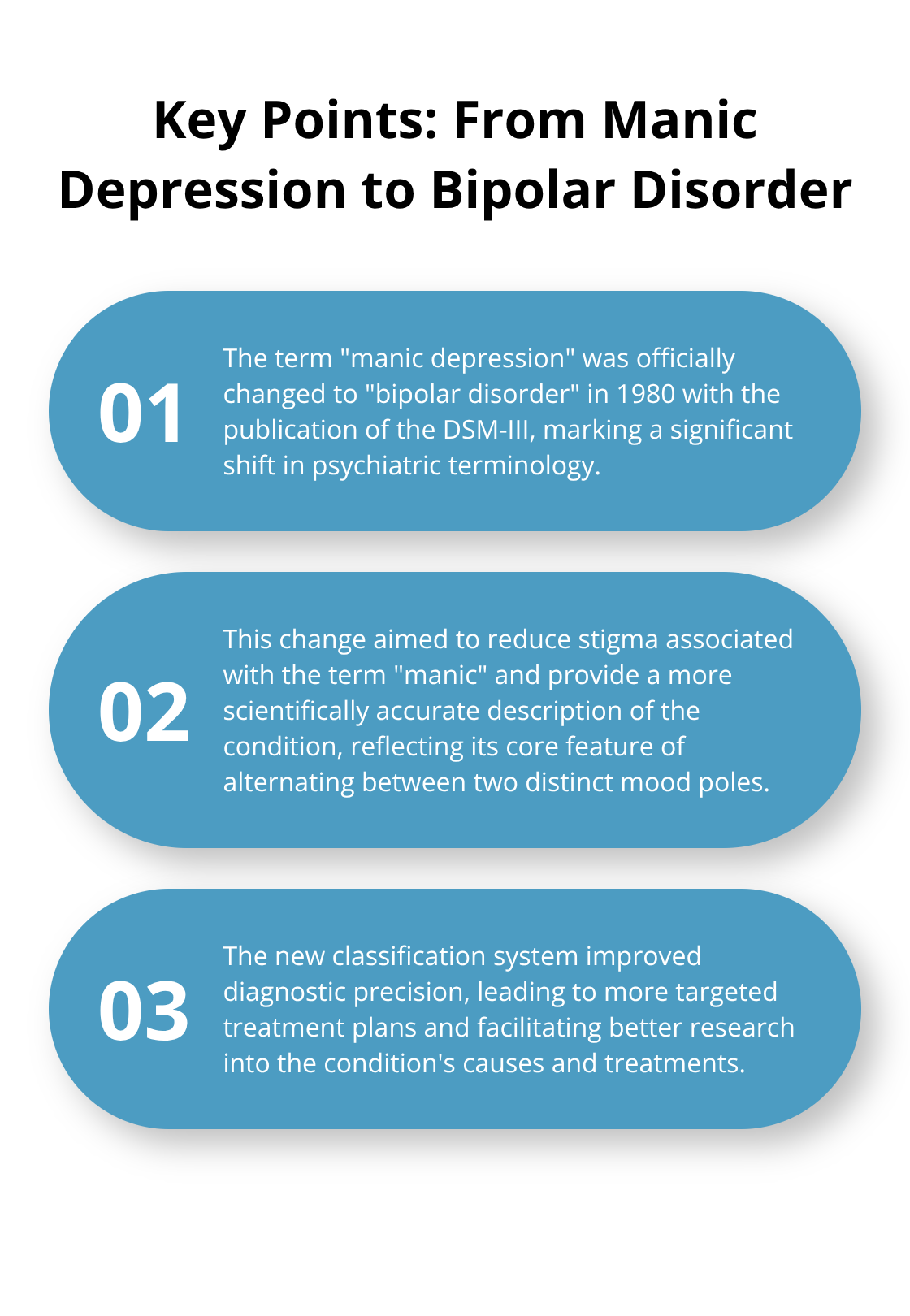 Key Points: From Manic Depression to Bipolar Disorder

01

The term "manic depression" was officially changed to "bipolar disorder" in 1980 with the publication of the DSM-III, marking a significant shift in psychiatric terminology.

02

This change aimed to reduce stigma associated with the term "manic" and provide a more scientifically accurate description of the condition, reflecting its core feature of alternating between two distinct mood poles.

03

The new classification system improved diagnostic precision, leading to more targeted treatment plans and facilitating better research into the condition's causes and treatments.