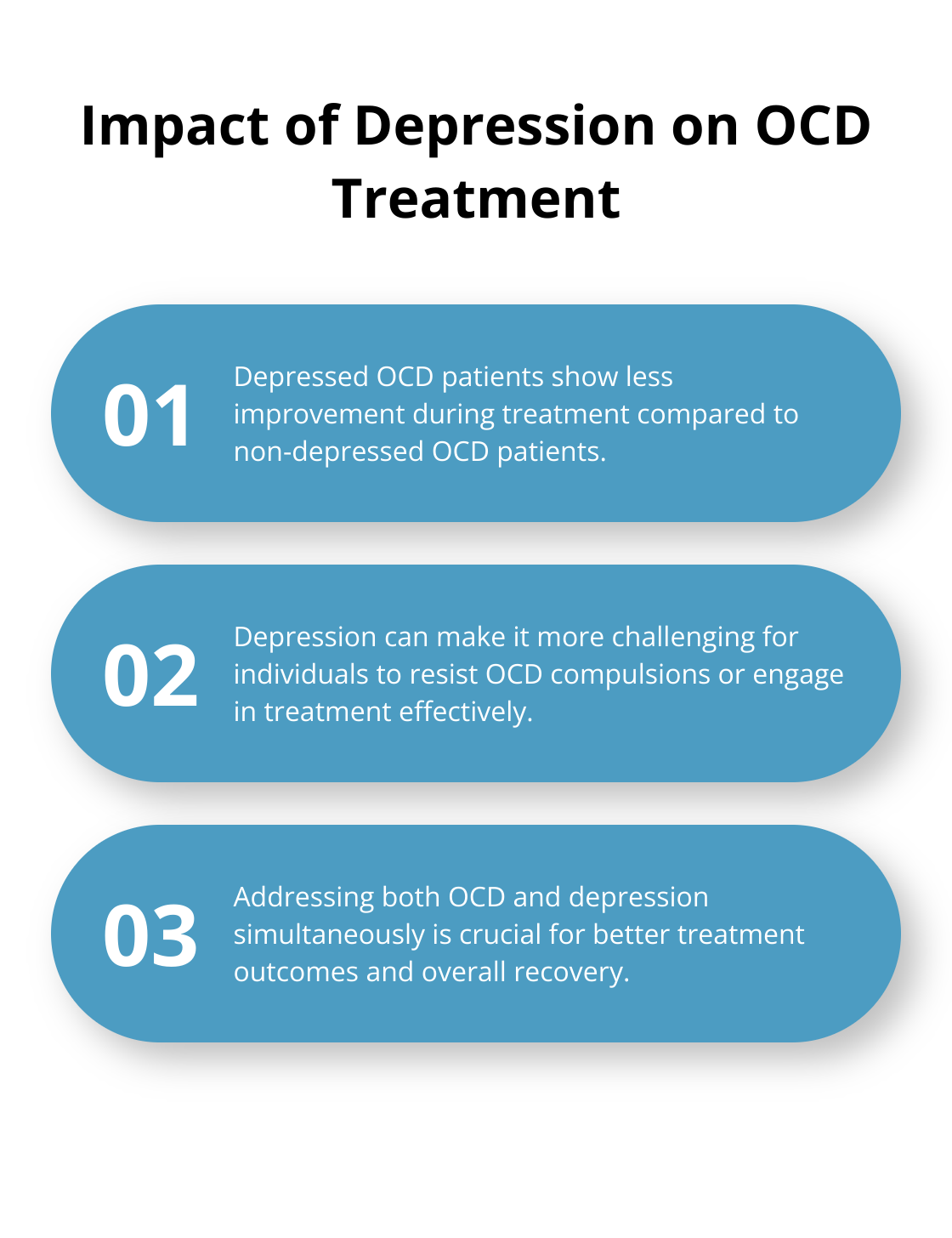 Impact of Depression on OCD Treatment

01

Depressed OCD patients show less improvement during treatment compared to non-depressed OCD patients.

02

Depression can make it more challenging for individuals to resist OCD compulsions or engage in treatment effectively.

03

Addressing both OCD and depression simultaneously is crucial for better treatment outcomes and overall recovery.