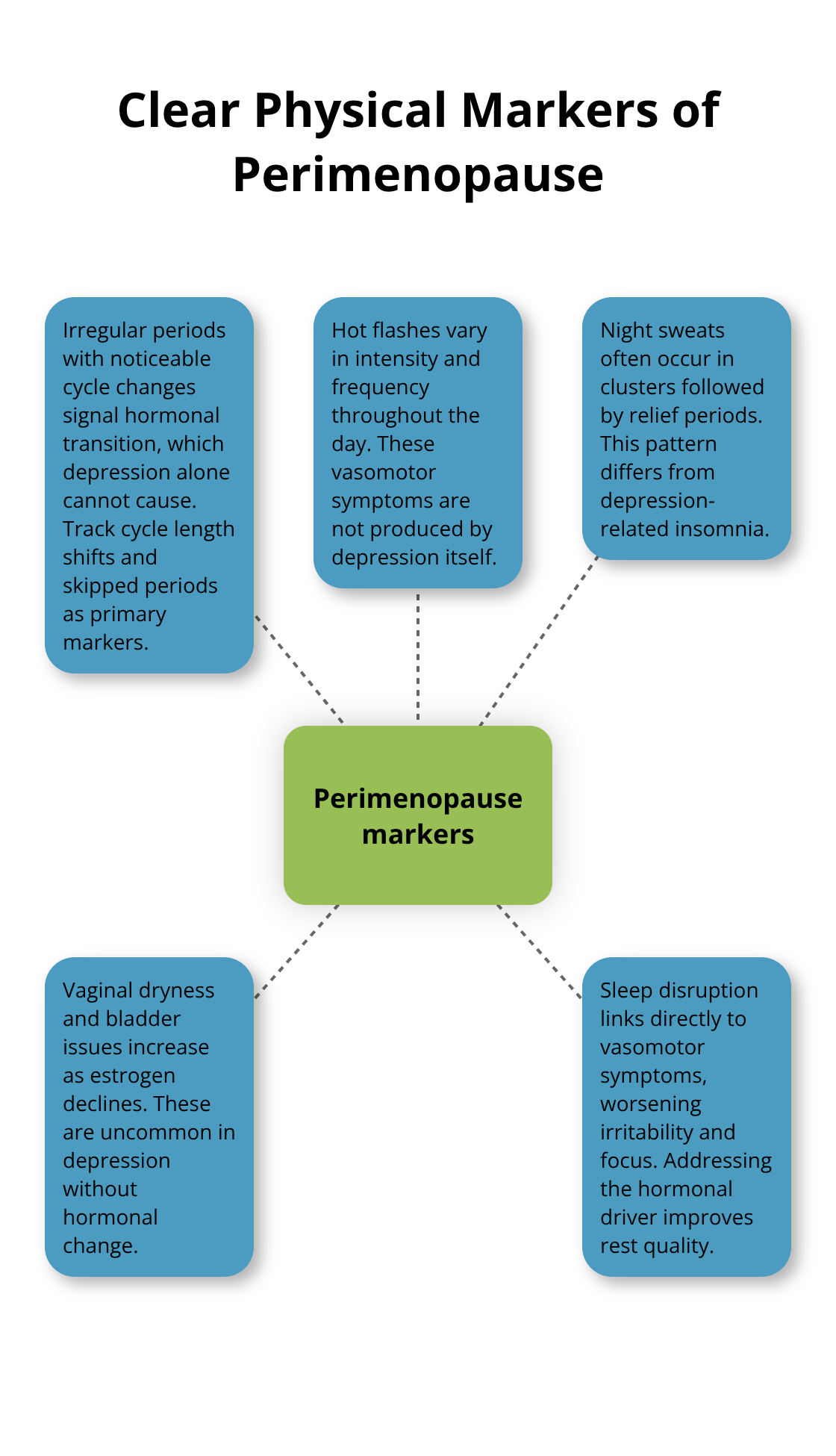 Clear Physical Markers of Perimenopause

Irregular periods with noticeable cycle changes signal hormonal transition, which depression alone cannot cause. Track cycle length shifts and skipped periods as primary markers.

Hot flashes vary in intensity and frequency throughout the day. These vasomotor symptoms are not produced by depression itself.

Night sweats often occur in clusters followed by relief periods. This pattern differs from depression-related insomnia.

Perimenopause markers

Vaginal dryness and bladder issues increase as estrogen declines. These are uncommon in depression without hormonal change.

Sleep disruption links directly to vasomotor symptoms, worsening irritability and focus. Addressing the hormonal driver improves rest quality.